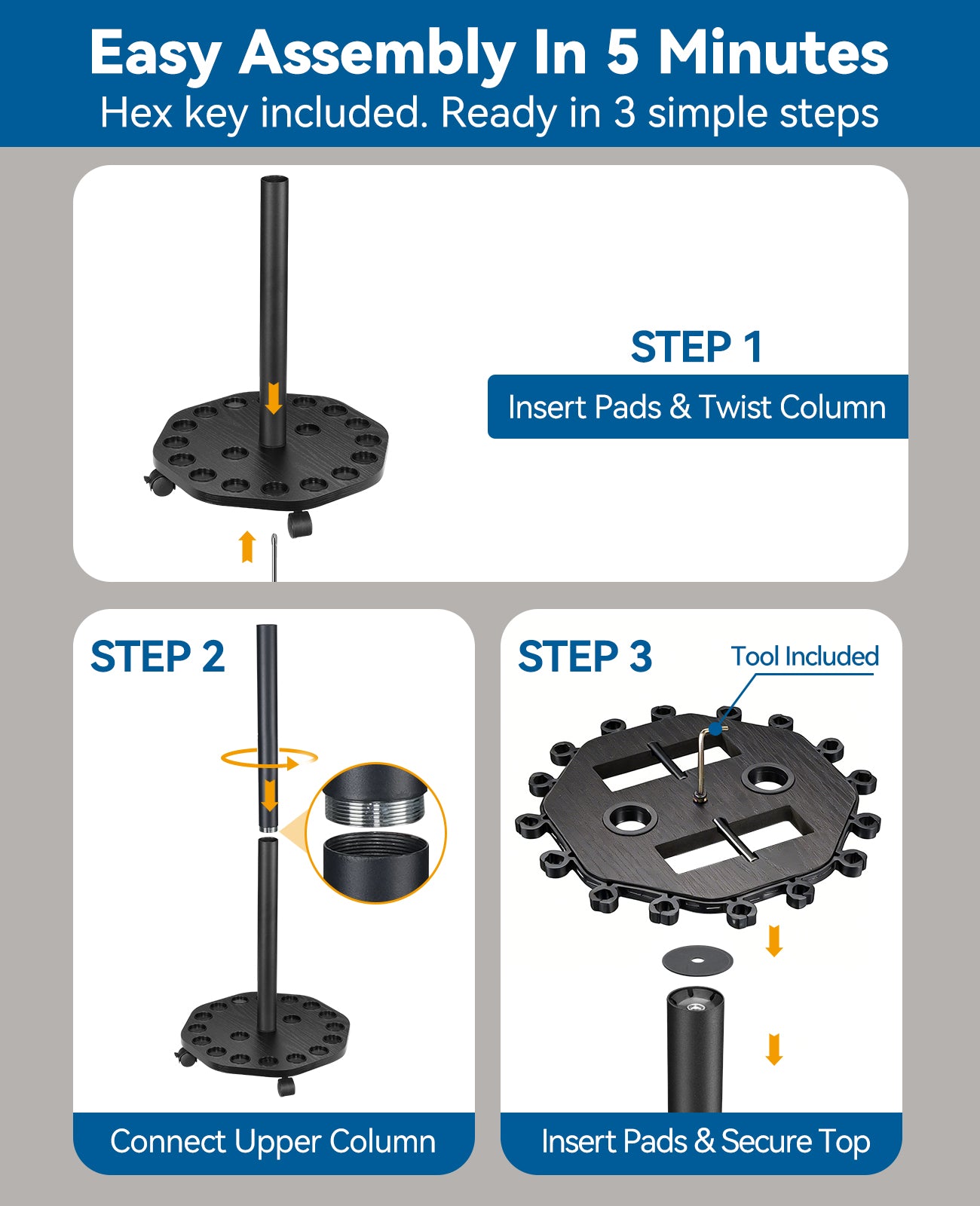 Easy Assembly In 5 Minutes
Hex key included. Ready in 3 simple steps

STEP 1
Insert Pads & Twist Column

STEP 2
Connect Upper Column

STEP 3
Tool Included
Insert Pads & Secure Top